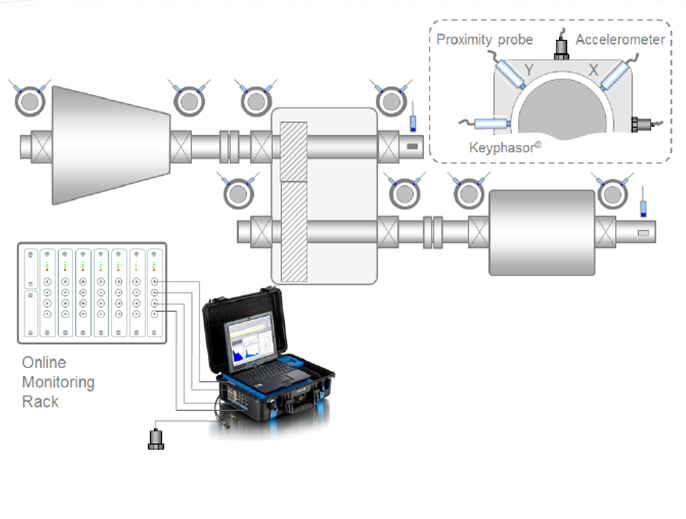 Proximity probe

Accelerometer

Y

X

Keyphasor®

Online Monitoring Rack